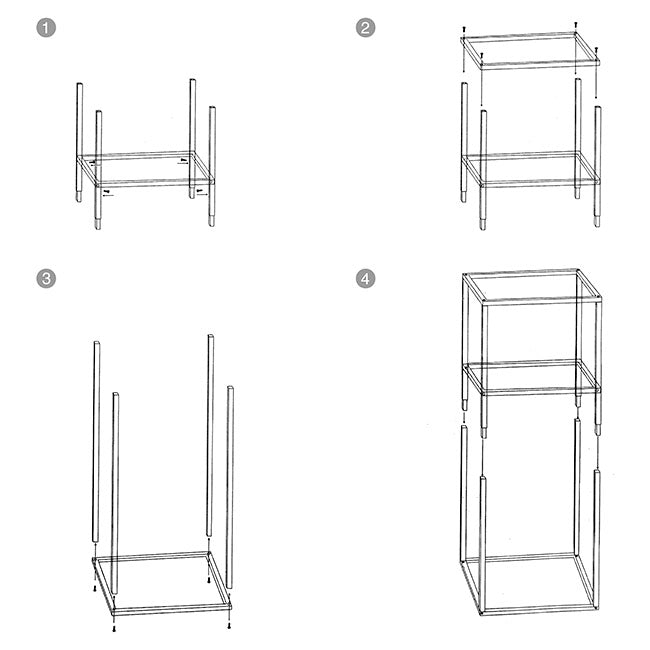 1

2

3

4