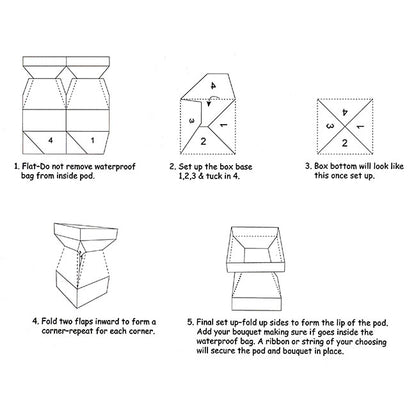 4

1

1. Flat-Do not remove waterproof bag from inside pod.

4

3

1

2

2. Set up the box base 1,2,3 & tuck in 4.

4

3

1

2

3. Box bottom will look like this once set up.

4. Fold two flaps inward to form a corner-repeat for each corner.

5. Final set up-fold up sides to form the lip of the pod. Add your bouquet making sure if goes inside the waterproof bag. A ribbon or string of your choosing will secure the pod and bouquet in place.