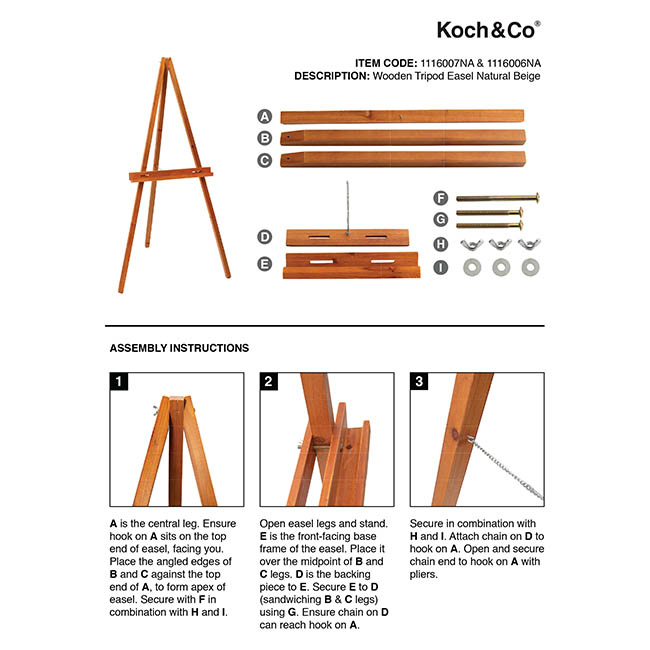 Koch&Co®

ITEM CODE: 1116007NA & 1116006NA
DESCRIPTION: Wooden Tripod Easel Natural Beige

A
B
C
D
E
F
G
H
I

ASSEMBLY INSTRUCTIONS

1

A is the central leg. Ensure hook on A sits on the top end of easel, facing you. Place the angled edges of B and C against the top end of A, to form apex of easel. Secure with F in combination with H and I.

2

Open easel legs and stand. E is the front-facing base frame of the easel. Place it over the midpoint of B and C legs. D is the backing piece to E. Secure E to D (sandwiching B & C legs) using G. Ensure chain on D can reach hook on A.

3

Secure in combination with H and I. Attach chain on D to hook on A. Open and secure chain end to hook on A with pliers.