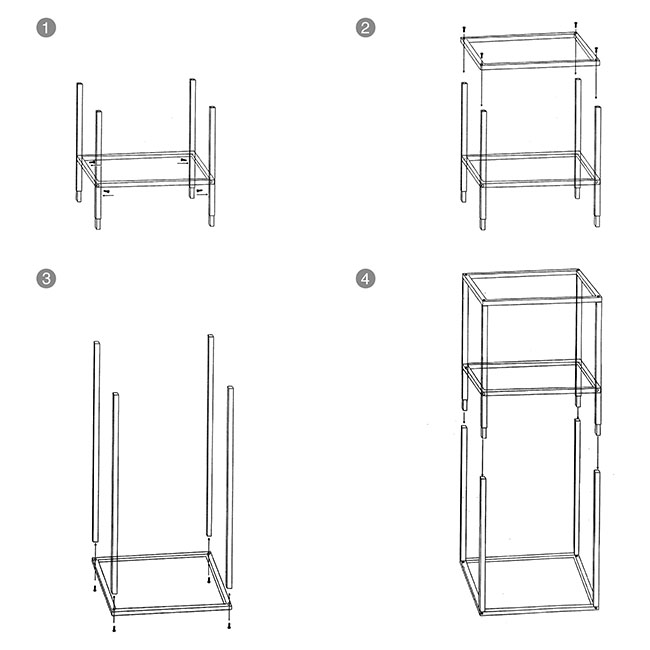 1

2

3

4