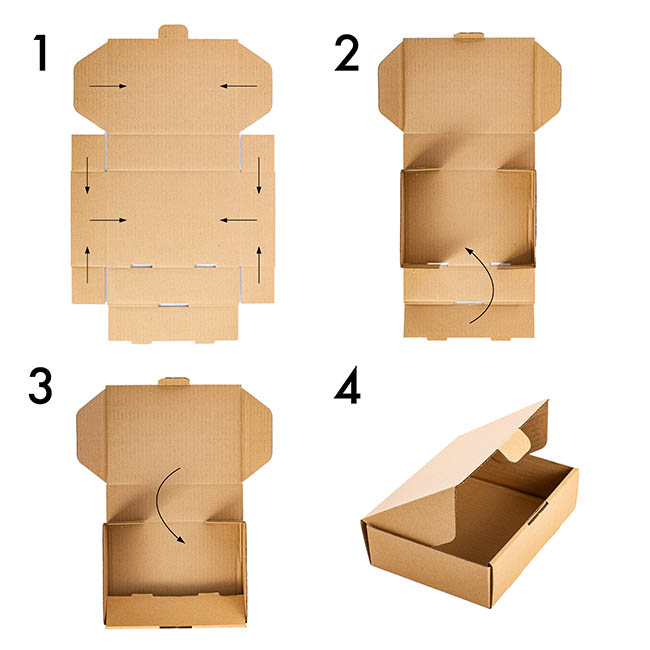 1

2

3

4