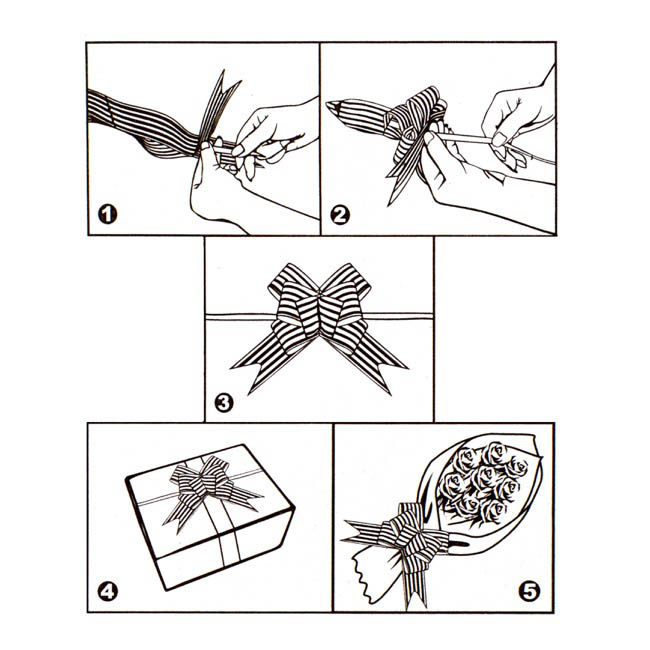 1

2

3

4

5