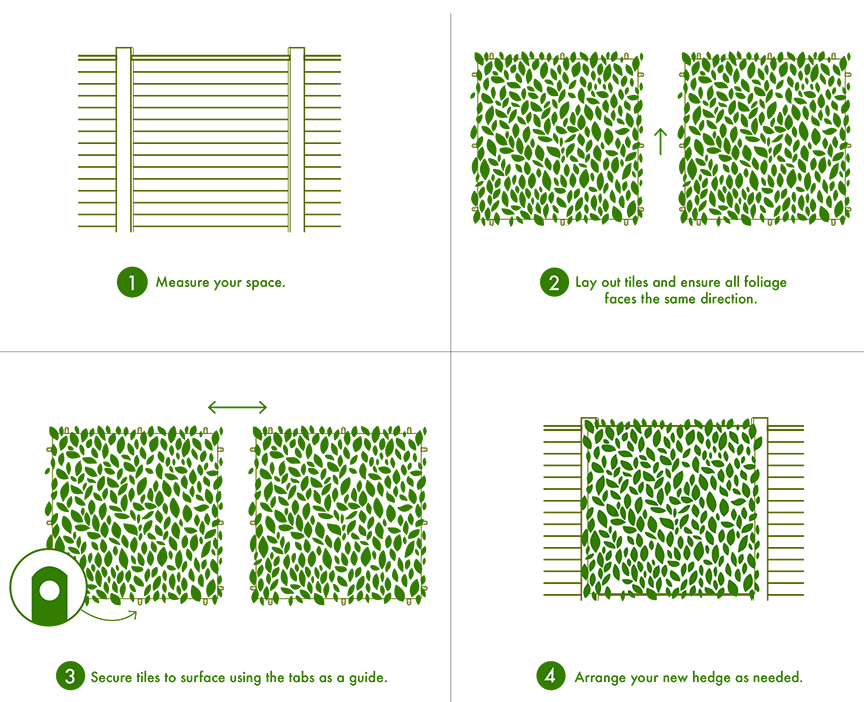 1 Measure your space.

2 Lay out tiles and ensure all foliage faces the same direction.

3 Secure tiles to surface using the tabs as a guide.

4 Arrange your new hedge as needed.