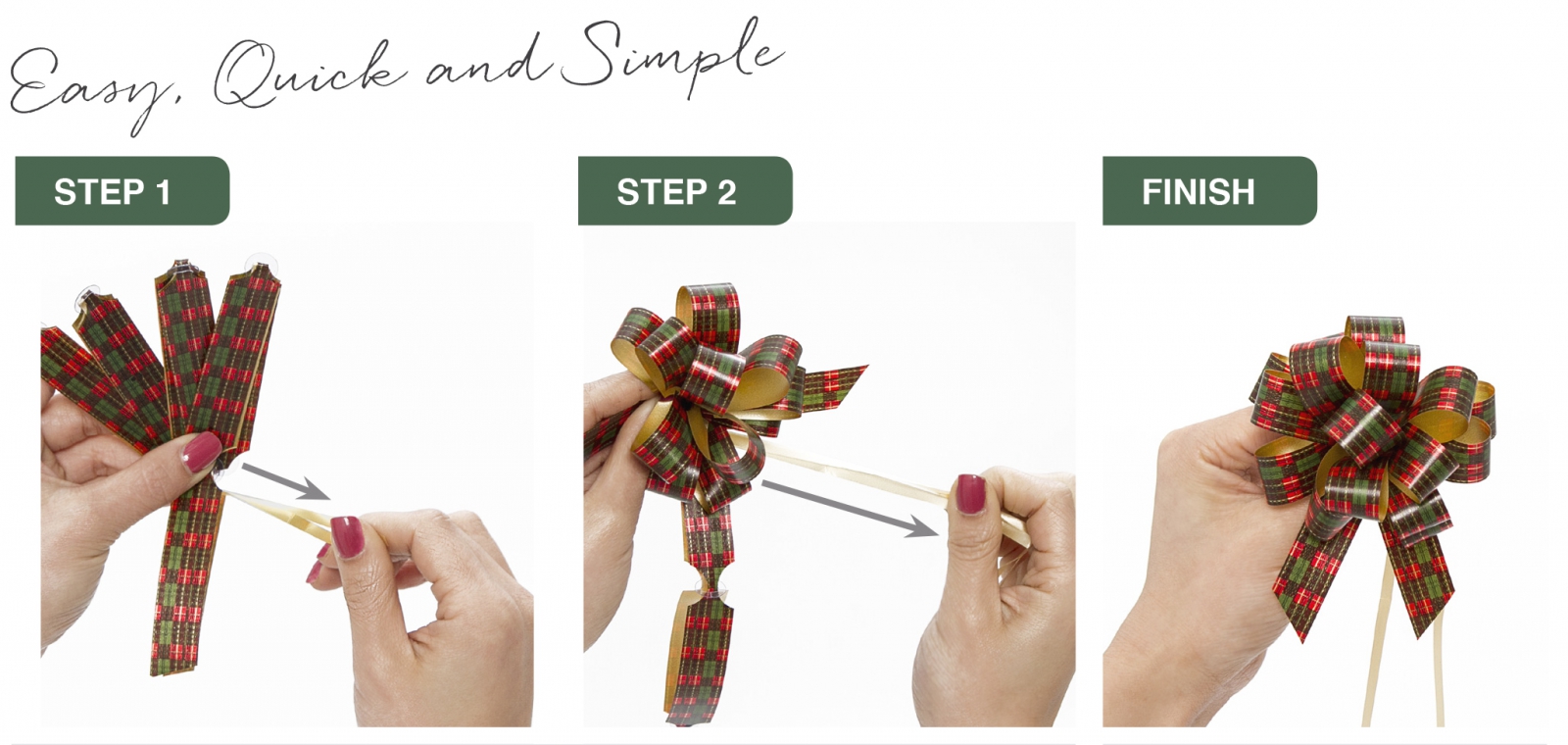 Easy, Quick and Simple

STEP 1

STEP 2

FINISH